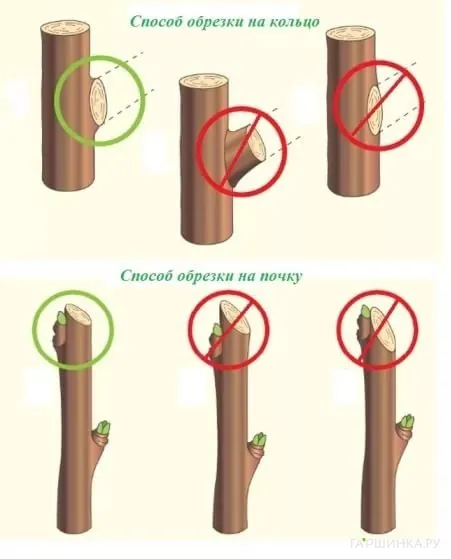 Способ обрезки на кольцо

Способ обрезки на почку

ГАРШИНКА.РУ